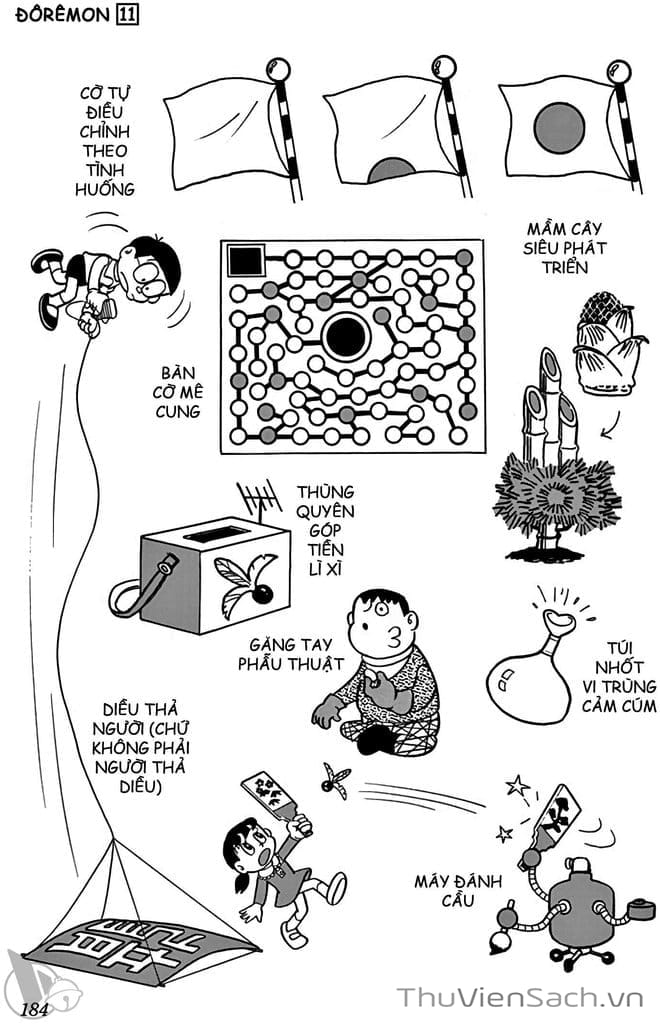 ĐÔRÊMON 11

CỜ TỰ ĐIỀU CHỈNH THEO TÌNH HUỐNG

MẦM CÂY SIÊU PHÁT TRIỂN

BÀN CỜ MÊ CUNG

THÙNG QUYÊN GÓP TIỀN LÌ XÌ

GĂNG TAY PHẪU THUẬT

TÚI NHỐT VI TRÙNG CẢM CÚM

DIỀU THẢ NGƯỜI (CHỨ KHÔNG PHẢI NGƯỜI THẢ DIỀU)

MÁY ĐÁNH CẦU

184

ThuVienSach.vn